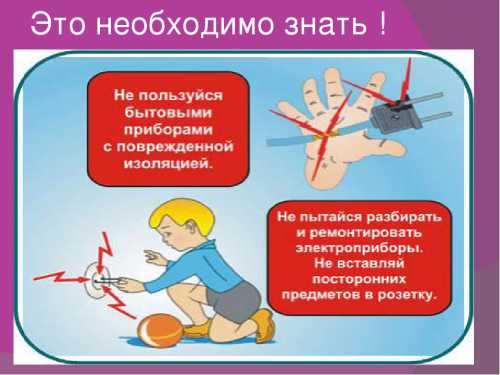 Это необходимо знать !

Не пользуйся бытовыми приборами с поврежденной изоляцией.

Не пытайся разбирать и ремонтировать электроприборы. Не вставляй посторонних предметов в розетку.